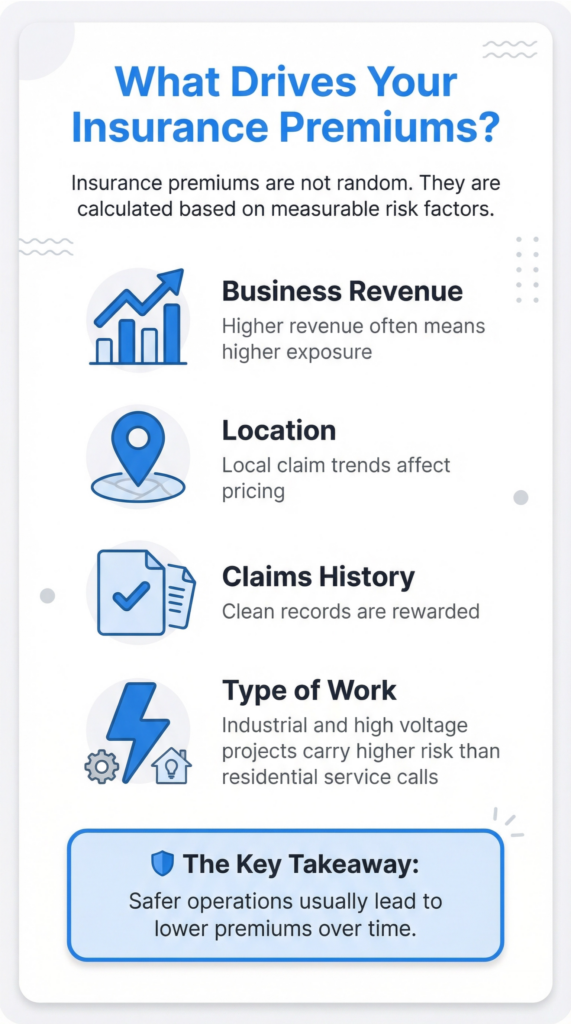 What Drives Your Insurance Premiums?

Insurance premiums are not random. They are calculated based on measurable risk factors.

Business Revenue
Higher revenue often means higher exposure

Location
Local claim trends affect pricing

Claims History
Clean records are rewarded

Type of Work
Industrial and high voltage projects carry higher risk than residential service calls

The Key Takeaway:
Safer operations usually lead to lower premiums over time.